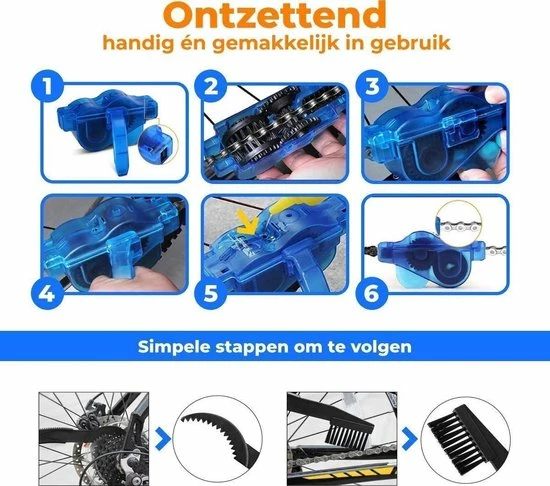 Ontzettend
handig én gemakkelijk in gebruik

1

2

3

4

5

6

Simpele stappen om te volgen