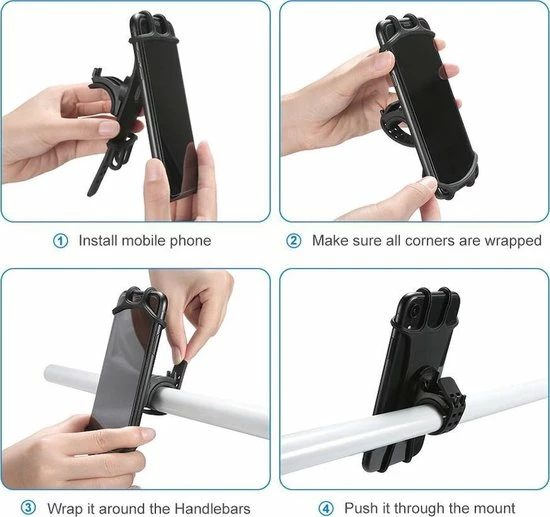 ① Install mobile phone

② Make sure all corners are wrapped

③ Wrap it around the Handlebars

④ Push it through the mount