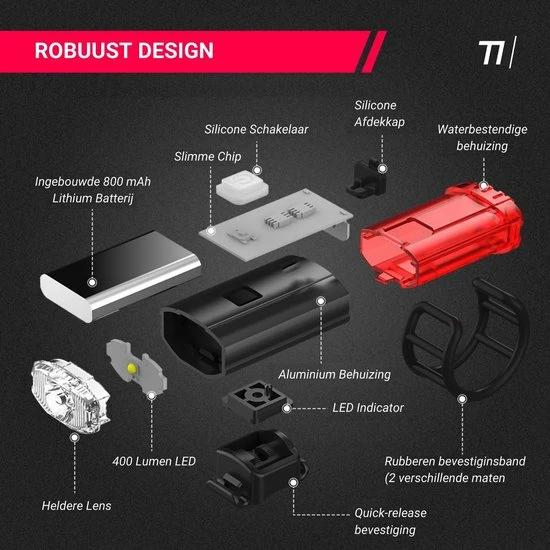 ROBUUST DESIGN

T1

Silicone Afdekkap

Silicone Schakelaar

Waterbestendige behuizing

Slimme Chip

Ingebouwde 800 mAh Lithium Batterij

Aluminium Behuizing

LED Indicator

400 Lumen LED

Rubberen bevestiginsband (2 verschillende maten

Heldere Lens

Quick-release bevestiging