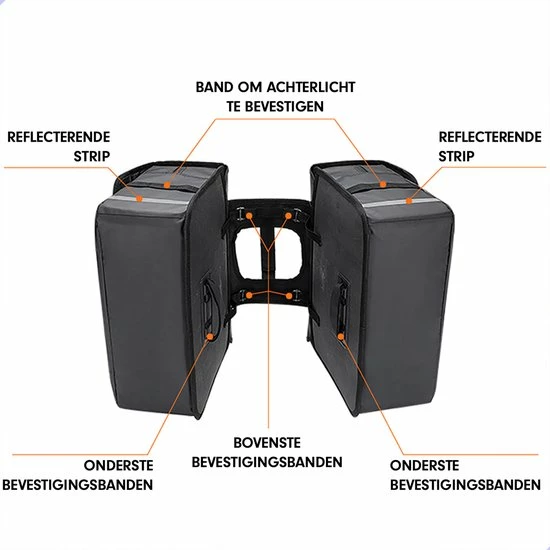 BAND OM ACHTERLICHT TE BEVESTIGEN

REFLECTERENDE STRIP

REFLECTERENDE STRIP

BOVENSTE BEVESTIGINGSBANDEN

ONDERSTE BEVESTIGINGSBANDEN

ONDERSTE BEVESTIGINGSBANDEN