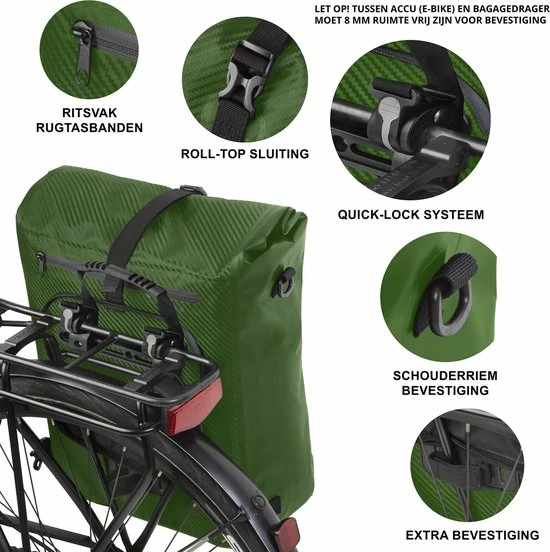 LET OP! TUSSEN ACCU (E-BIKE) EN BAGAGEDRAGER MOET 8 MM RUIMTE VRIJ ZIJN VOOR BEVESTIGING

RITSVAK RUGTASBANDEN

ROLL-TOP SLUITING

QUICK-LOCK SYSTEEM

SCHOUDERRIEM BEVESTIGING

EXTRA BEVESTIGING