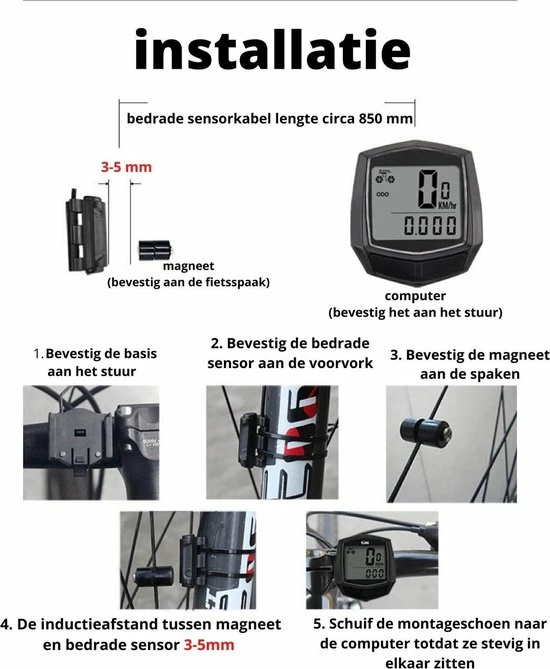 installatie

bedrade sensorkabel lengte circa 850 mm

3-5 mm

magneet
(bevestig aan de fietsspaak)

0
0
KM/hr
0.000

computer
(bevestig het aan het stuur)

1. Bevestig de basis aan het stuur

2. Bevestig de bedrade sensor aan de voorvork

3. Bevestig de magneet aan de spaken

4. De inductieafstand tussen magneet en bedrade sensor 3-5mm

5. Schuif de montageschoen naar de computer totdat ze stevig in elkaar zitten